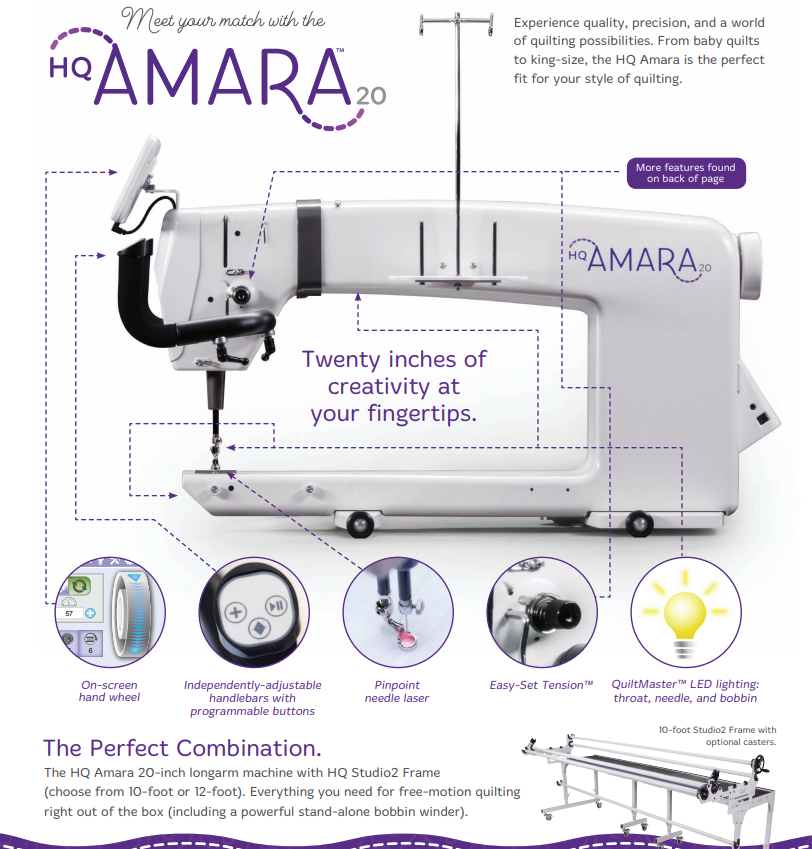 Meet your match with the

HQ AMARA™ 20

Experience quality, precision, and a world of quilting possibilities. From baby quilts to king-size, the HQ Amara is the perfect fit for your style of quilting.

More features found on back of page

HQ AMARA 20

Twenty inches of creativity at your fingertips.

57

6

On-screen hand wheel

Independently-adjustable handlebars with programmable buttons

Pinpoint needle laser

Easy-Set Tension™

QuiltMaster™ LED lighting: throat, needle, and bobbin

The Perfect Combination.

The HQ Amara 20-inch longarm machine with HQ Studio2 Frame (choose from 10-foot or 12-foot). Everything you need for free-motion quilting right out of the box (including a powerful stand-alone bobbin winder).

10-foot Studio2 Frame with optional casters.