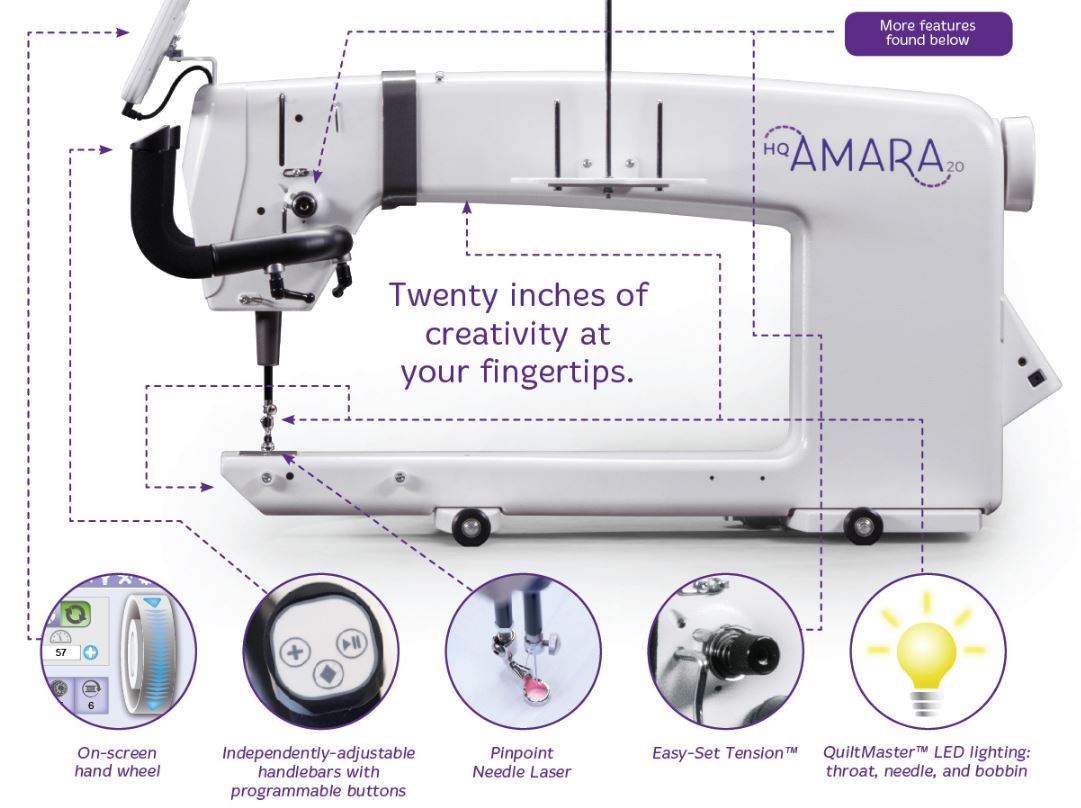 More features found below

HQ AMARA 20

Twenty inches of creativity at your fingertips.

57

6

On-screen hand wheel

Independently-adjustable handlebars with programmable buttons

Pinpoint Needle Laser

Easy-Set Tension™

QuiltMaster™ LED lighting: throat, needle, and bobbin