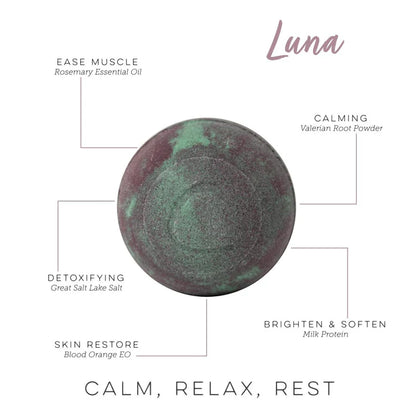 Luna

EASE MUSCLE
Rosemary Essential Oil

CALMING
Valerian Root Powder

DETOXIFYING
Great Salt Lake Salt

BRIGHTEN & SOFTEN
Milk Protein

SKIN RESTORE
Blood Orange EO

CALM, RELAX, REST