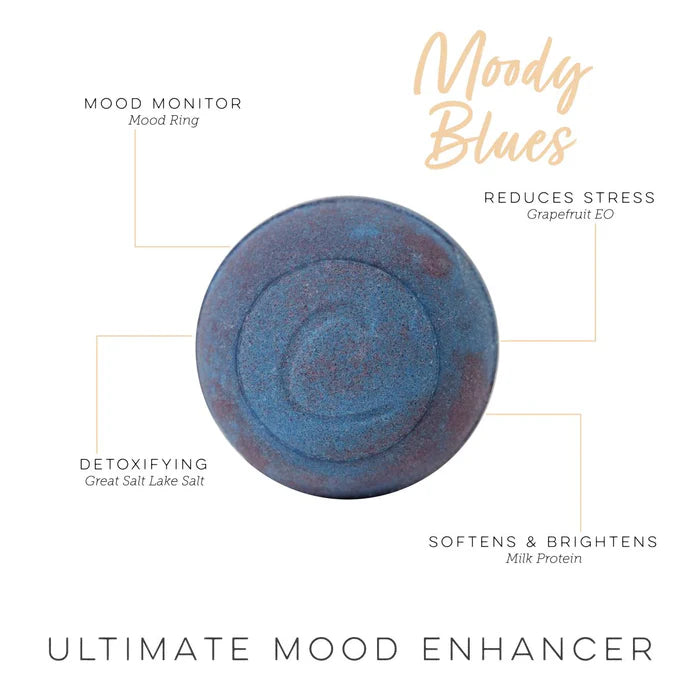 Moody Blues

MOOD MONITOR
Mood Ring

REDUCES STRESS
Grapefruit EO

DETOXIFYING
Great Salt Lake Salt

SOFTENS & BRIGHTENS
Milk Protein

ULTIMATE MOOD ENHANCER